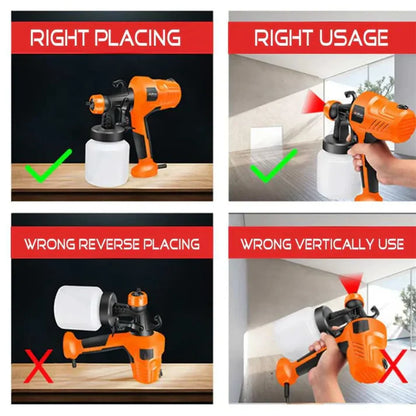 RIGHT PLACING

RIGHT USAGE

WRONG REVERSE PLACING

WRONG VERTICALLY USE